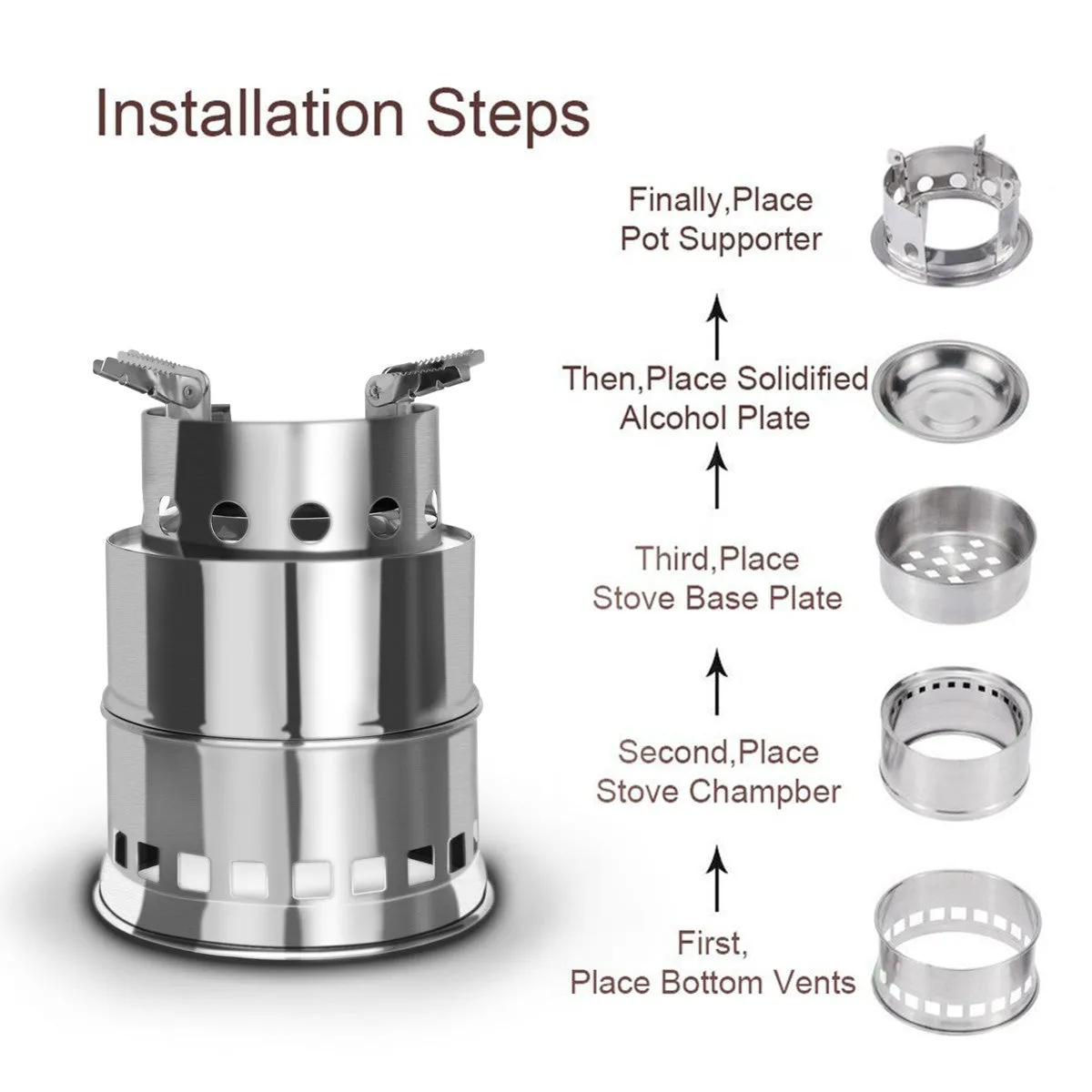 Installation Steps

Finally,Place
Pot Supporter

Then,Place Solidified
Alcohol Plate

Third,Place
Stove Base Plate

Second,Place
Stove Champber

First,
Place Bottom Vents