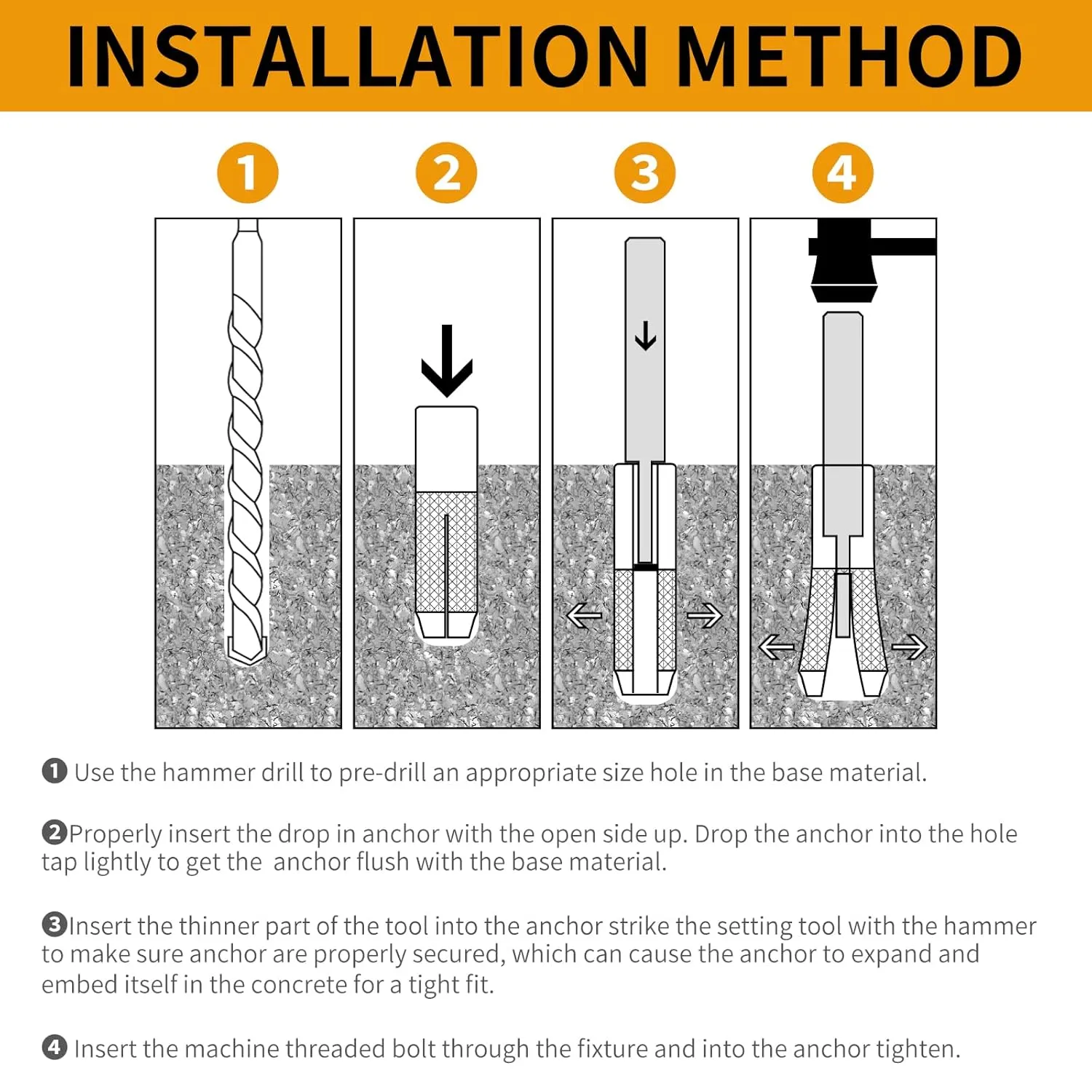 INSTALLATION METHOD

1 2 3 4

❶ Use the hammer drill to pre-drill an appropriate size hole in the base material.

❷Properly insert the drop in anchor with the open side up. Drop the anchor into the hole tap lightly to get the  anchor flush with the base material.

❸Insert the thinner part of the tool into the anchor strike the setting tool with the hammer to make sure anchor are properly secured, which can cause the anchor to expand and embed itself in the concrete for a tight fit.

❹ Insert the machine threaded bolt through the fixture and into the anchor tighten.